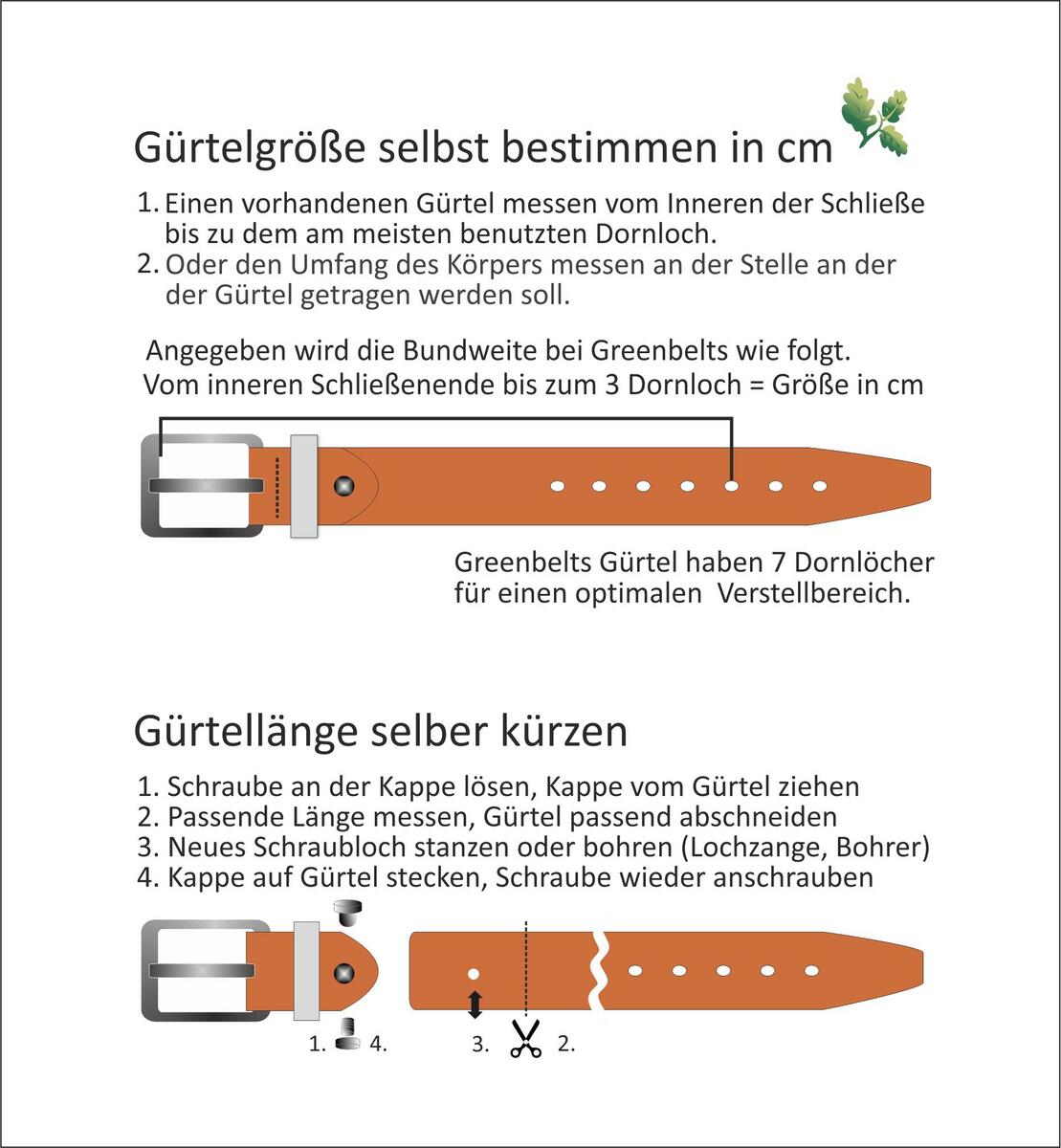 Gürtelgröße selbst bestimmen in cm

1. Einen vorhandenen Gürtel messen vom Inneren der Schließe bis zu dem am meisten benutzten Dornloch.
2. Oder den Umfang des Körpers messen an der Stelle an der der Gürtel getragen werden soll.

Angegeben wird die Bundweite bei Greenbelts wie folgt.
Vom inneren Schließenende bis zum 3 Dornloch = Größe in cm

Greenbelts Gürtel haben 7 Dornlöcher für einen optimalen Verstellbereich.

Gürtellänge selber kürzen

1. Schraube an der Kappe lösen, Kappe vom Gürtel ziehen
2. Passende Länge messen, Gürtel passend abschneiden
3. Neues Schraubloch stanzen oder bohren (Lochzange, Bohrer)
4. Kappe auf Gürtel stecken, Schraube wieder anschrauben

1. 4. 3. 2.